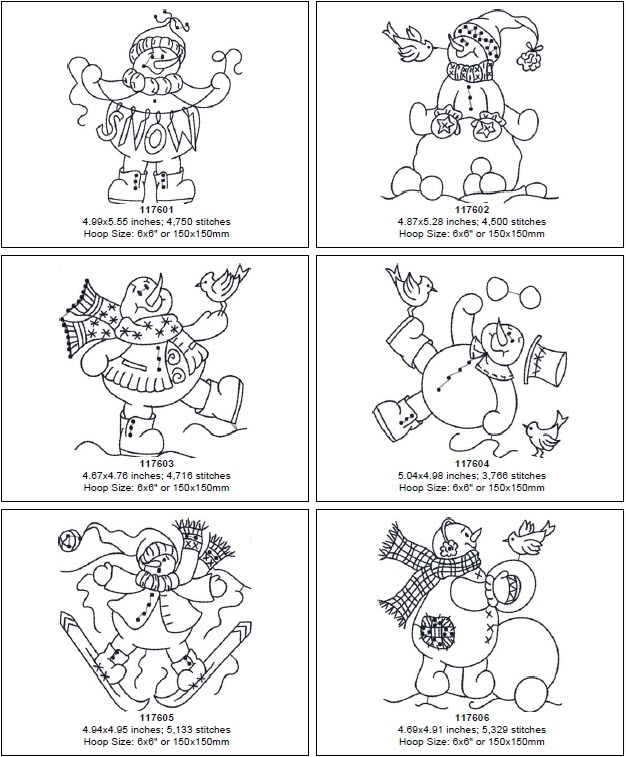 SNOW

117601
4.99x5.55 inches; 4,750 stitches
Hoop Size: 6x6" or 150x150mm

117602
4.87x5.28 inches; 4,500 stitches
Hoop Size: 6x6" or 150x150mm

117603
4.67x4.76 inches; 4,716 stitches
Hoop Size: 6x6" or 150x150mm

117604
5.04x4.98 inches; 3,766 stitches
Hoop Size: 6x6" or 150x150mm

117605
4.94x4.95 inches; 5,133 stitches
Hoop Size: 6x6" or 150x150mm

117606
4.69x4.91 inches; 5,329 stitches
Hoop Size: 6x6" or 150x150mm